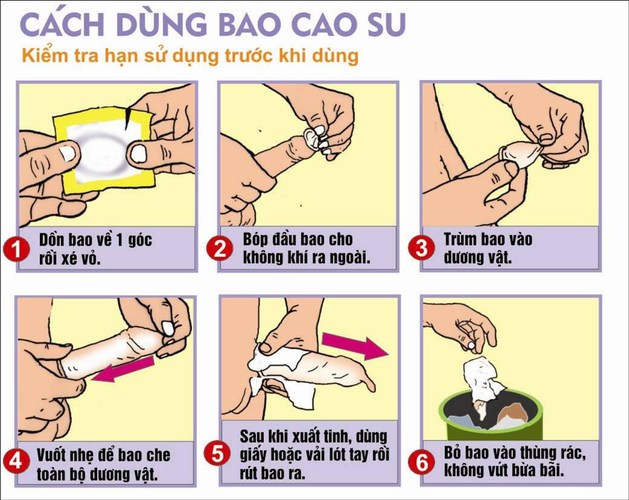 CÁCH DÙNG BAO CAO SU
Kiểm tra hạn sử dụng trước khi dùng

1 Dồn bao về 1 góc rồi xé vỏ.

2 Bóp đầu bao cho không khí ra ngoài.

3 Trùm bao vào dương vật.

4 Vuốt nhẹ để bao che toàn bộ dương vật.

5 Sau khi xuất tinh, dùng giấy hoặc vải lót tay rồi rút bao ra.

6 Bỏ bao vào thùng rác, không vứt bừa bãi.